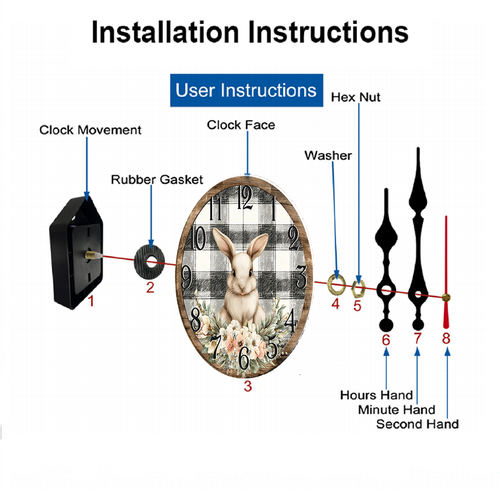 Installation Instructions

User Instructions

Hex Nut

Clock Movement

Clock Face

Washer

Rubber Gasket

12
1
2
3
4
5
6
8
9
10
11

1

2

3

4

5

6

7

8

Hours Hand
Minute Hand
Second Hand