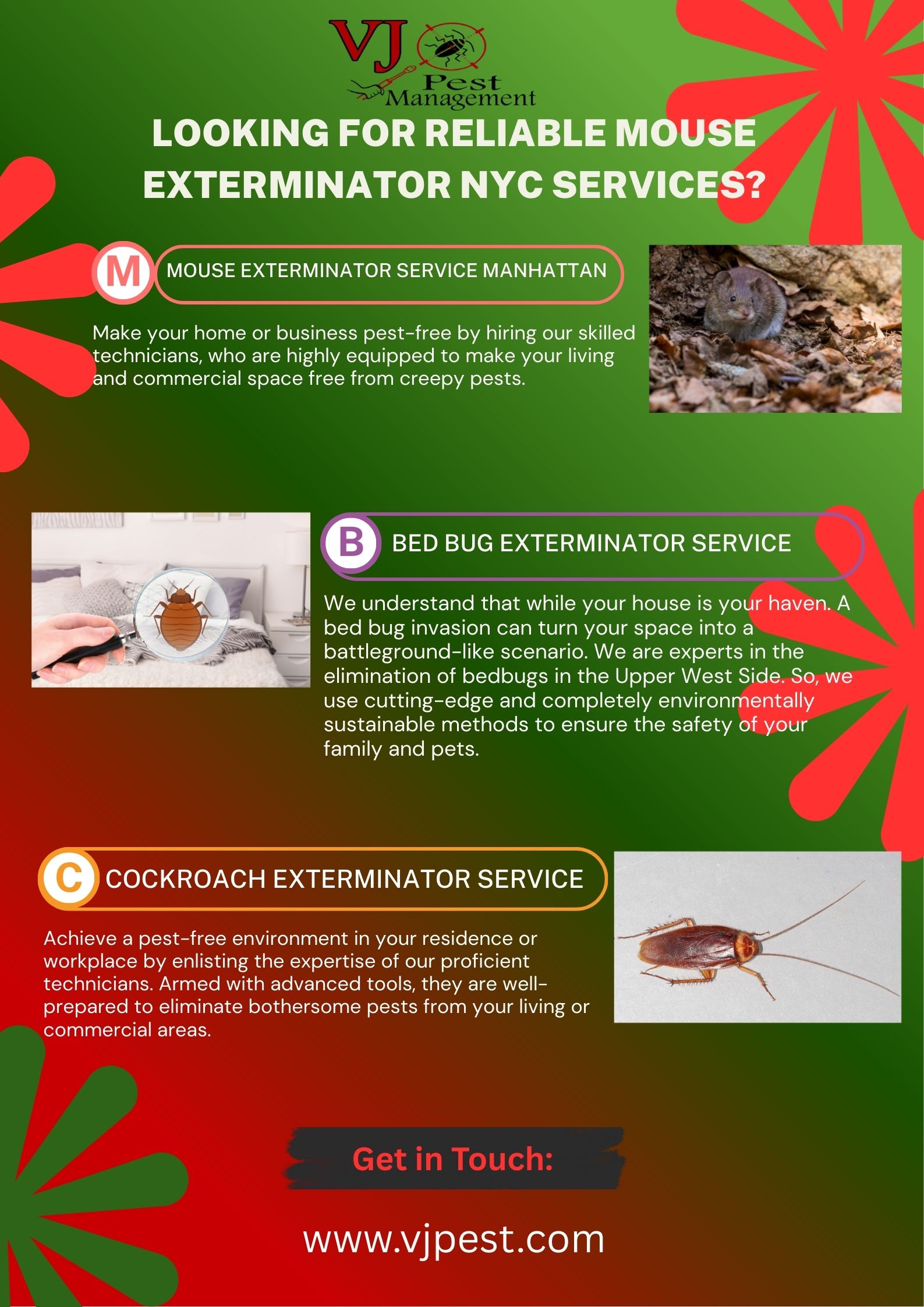 VJ Pest Management

LOOKING FOR RELIABLE MOUSE EXTERMINATOR NYC SERVICES?

M MOUSE EXTERMINATOR SERVICE MANHATTAN

Make your home or business pest-free by hiring our skilled technicians, who are highly equipped to make your living and commercial space free from creepy pests.

B BED BUG EXTERMINATOR SERVICE

We understand that while your house is your haven. A bed bug invasion can turn your space into a battleground-like scenario. We are experts in the elimination of bedbugs in the Upper West Side. So, we use cutting-edge and completely environmentally sustainable methods to ensure the safety of your family and pets.

C COCKROACH EXTERMINATOR SERVICE

Achieve a pest-free environment in your residence or workplace by enlisting the expertise of our proficient technicians. Armed with advanced tools, they are well-prepared to eliminate bothersome pests from your living or commercial areas.

Get in Touch:

www.vjpest.com