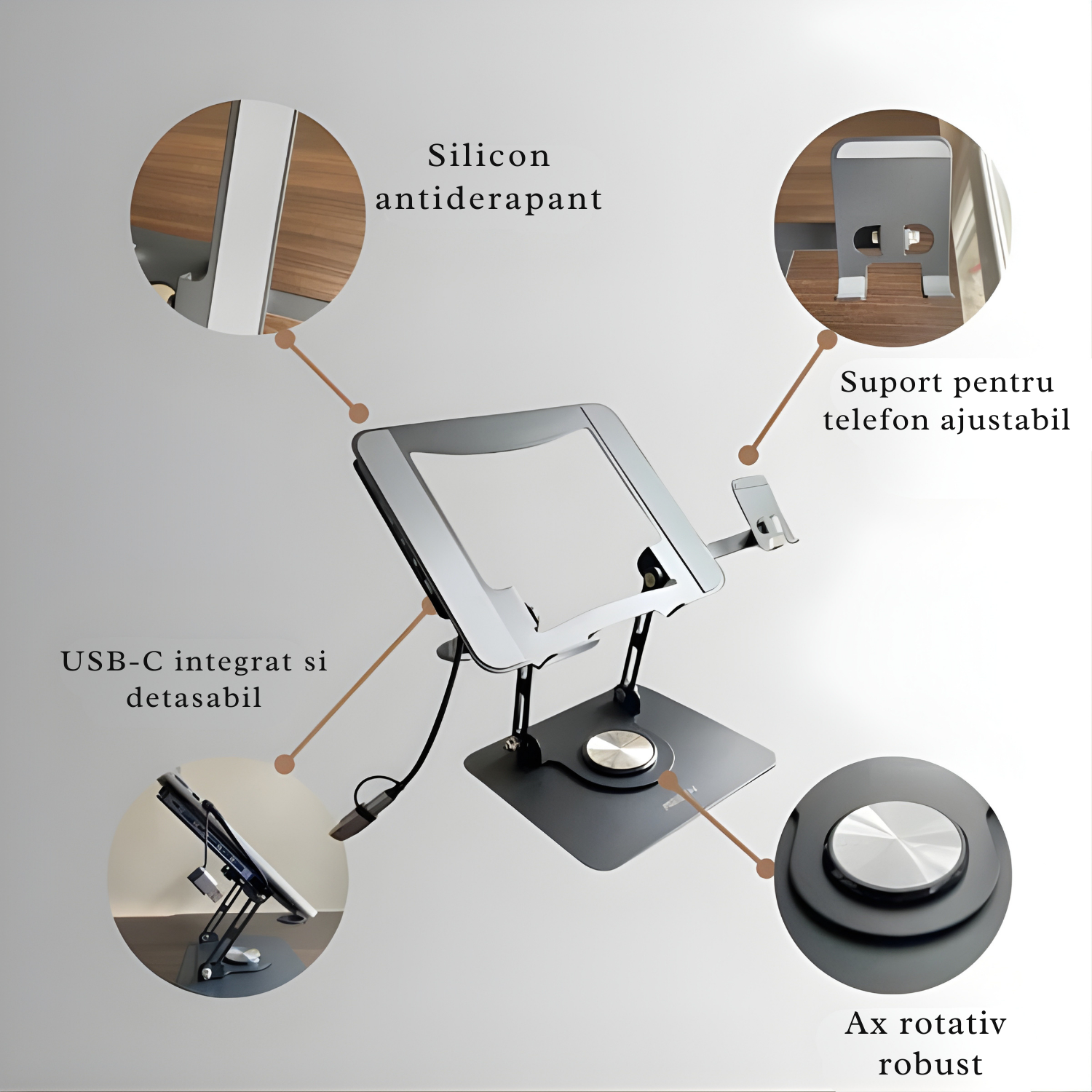 Silicon antiderapant

Suport pentru telefon ajustabil

USB-C integrat si detasabil

Ax rotativ robust