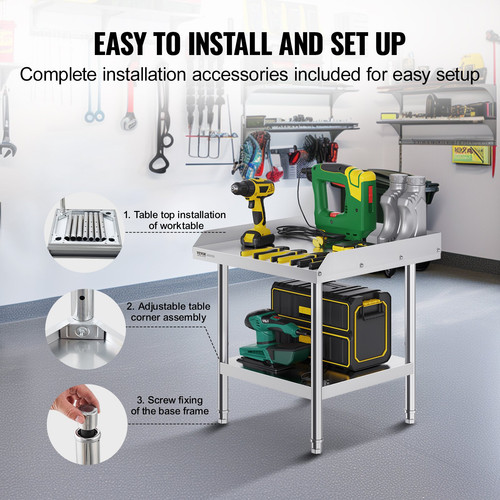 EASY TO INSTALL AND SET UP

Complete installation accessories included for easy setup

1. Table top installation of worktable

2. Adjustable table corner assembly

3. Screw fixing of the base frame

VEVOR