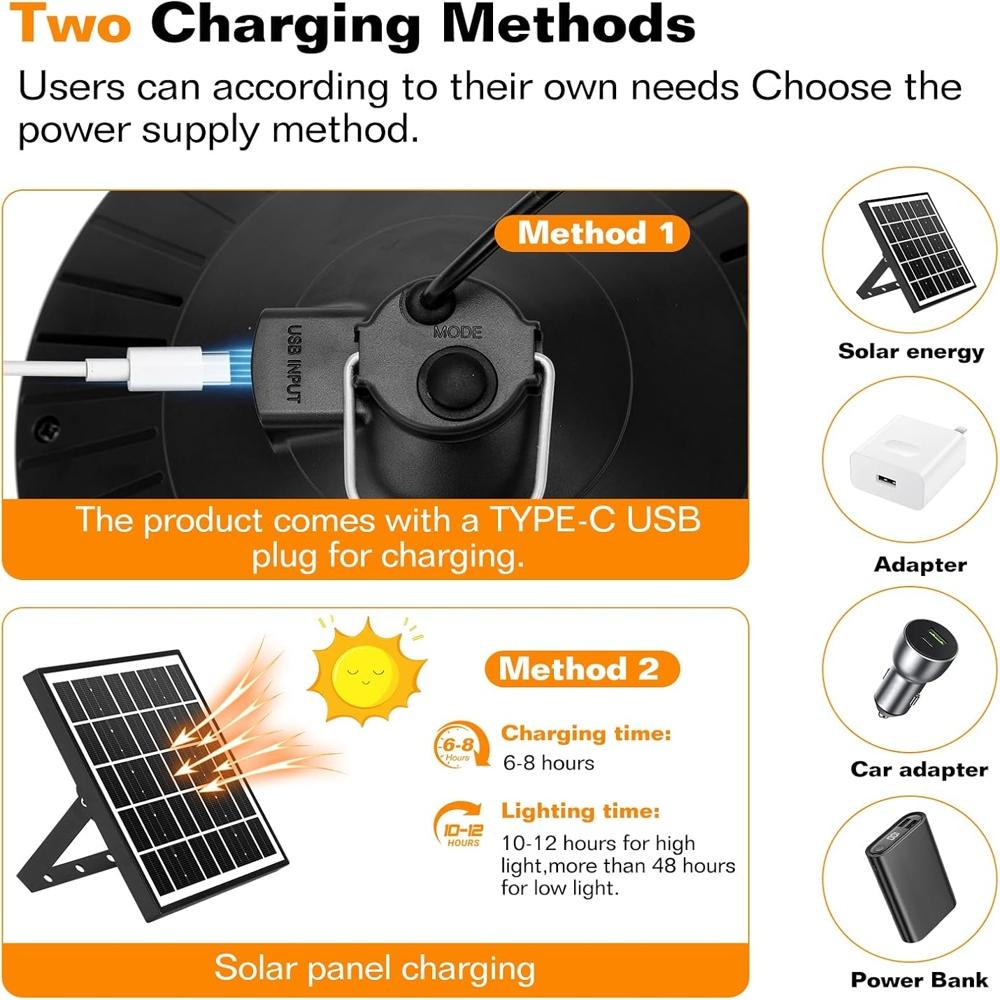 Two Charging Methods

Users can according to their own needs Choose the power supply method.

Method 1

USB INPUT

MODE

The product comes with a TYPE-C USB plug for charging.

Method 2

6-8 Hours

Charging time:
6-8 hours

10-12 HOURS

Lighting time:
10-12 hours for high light,more than 48 hours for low light.

Solar panel charging

Solar energy

Adapter

Car adapter

Power Bank