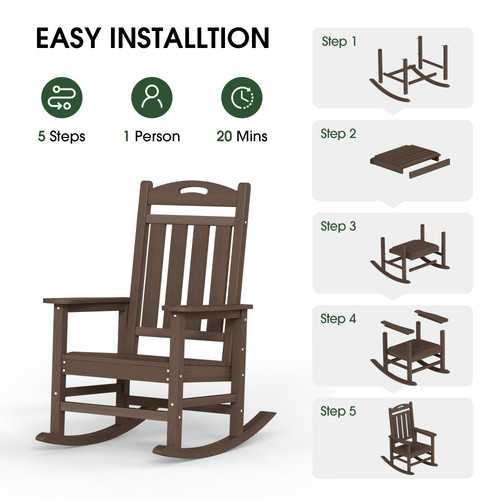 EASY INSTALLTION

5 Steps

1 Person

20 Mins

Step 1

Step 2

Step 3

Step 4

Step 5