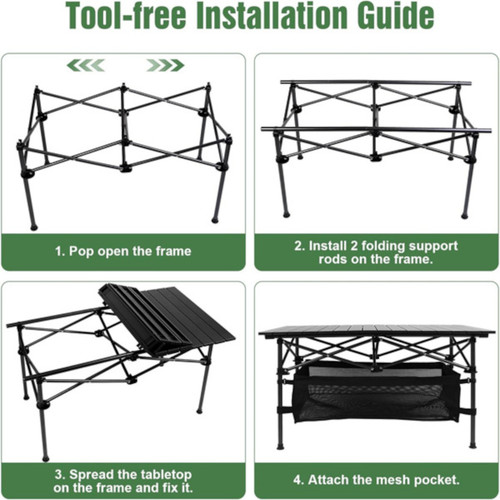 Tool-free Installation Guide

1. Pop open the frame

2. Install 2 folding support rods on the frame.

3. Spread the tabletop on the frame and fix it.

4. Attach the mesh pocket.