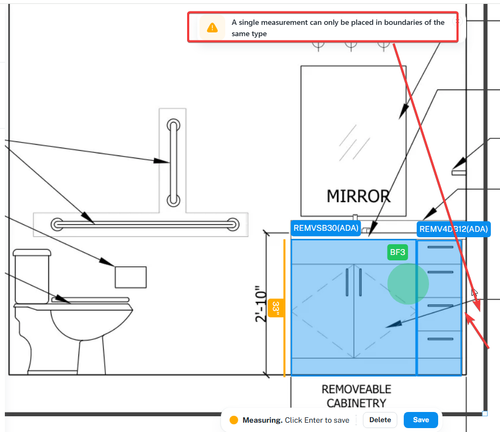 A single measurement can only be placed in boundaries of the same type

MIRROR

REMVSB30(ADA)

REMV4DB12(ADA)

BF3

2'-10"

33"

REMOVEABLE CABINETRY

Measuring. Click Enter to save

Delete

Save