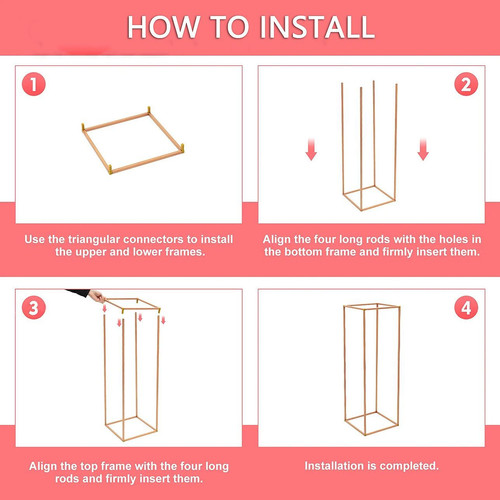 HOW TO INSTALL

1

Use the triangular connectors to install the upper and lower frames.

2

Align the four long rods with the holes in the bottom frame and firmly insert them.

3

Align the top frame with the four long rods and firmly insert them.

4

Installation is completed.