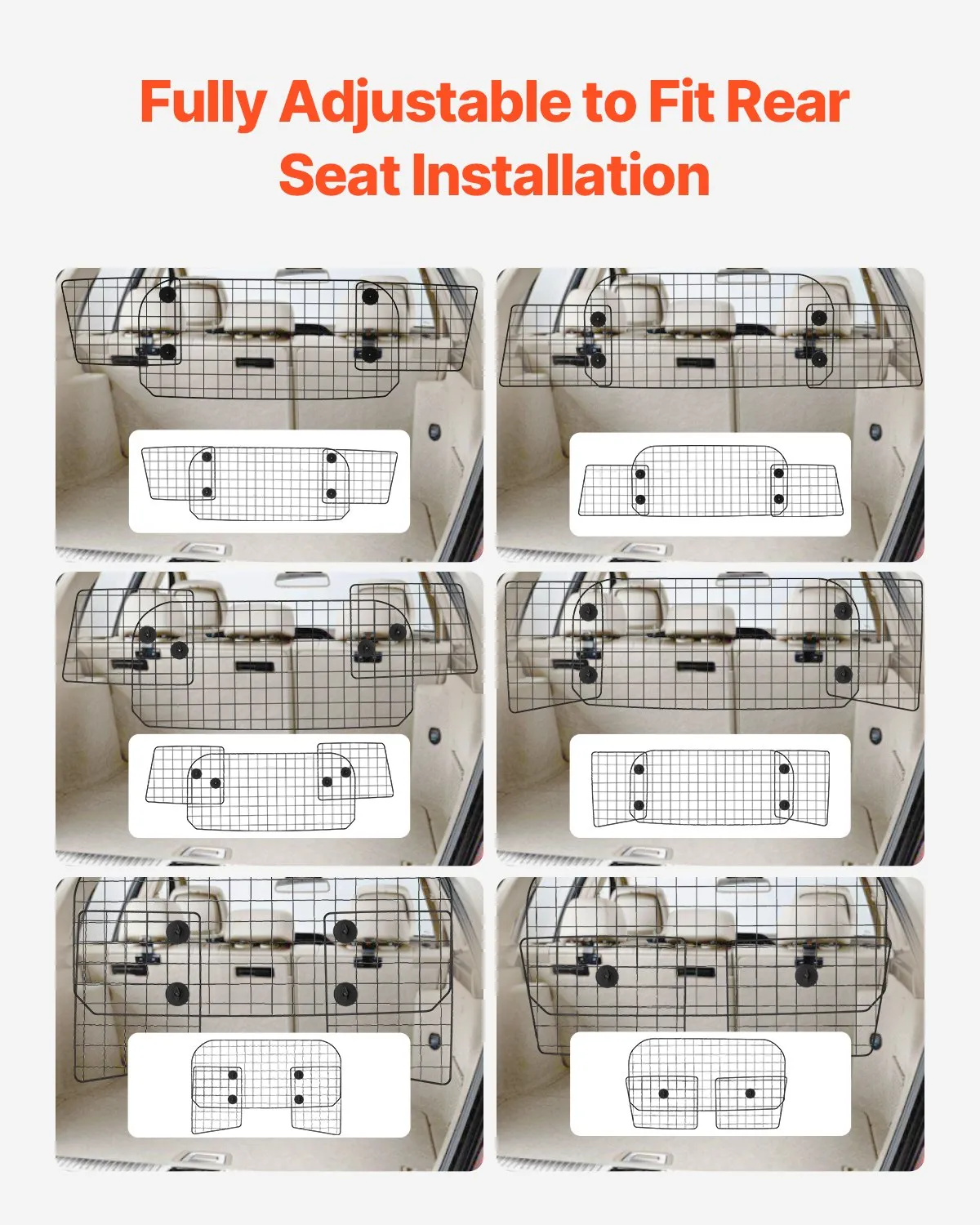 Fully Adjustable to Fit Rear Seat Installation