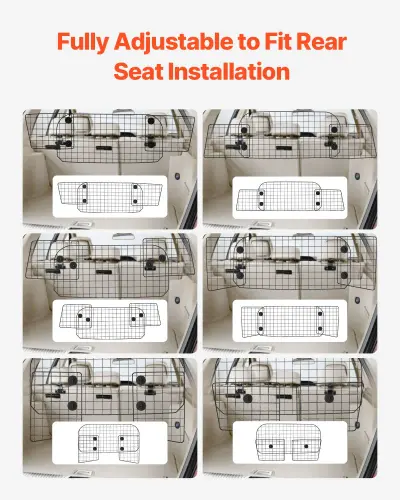 Fully Adjustable to Fit Rear Seat Installation