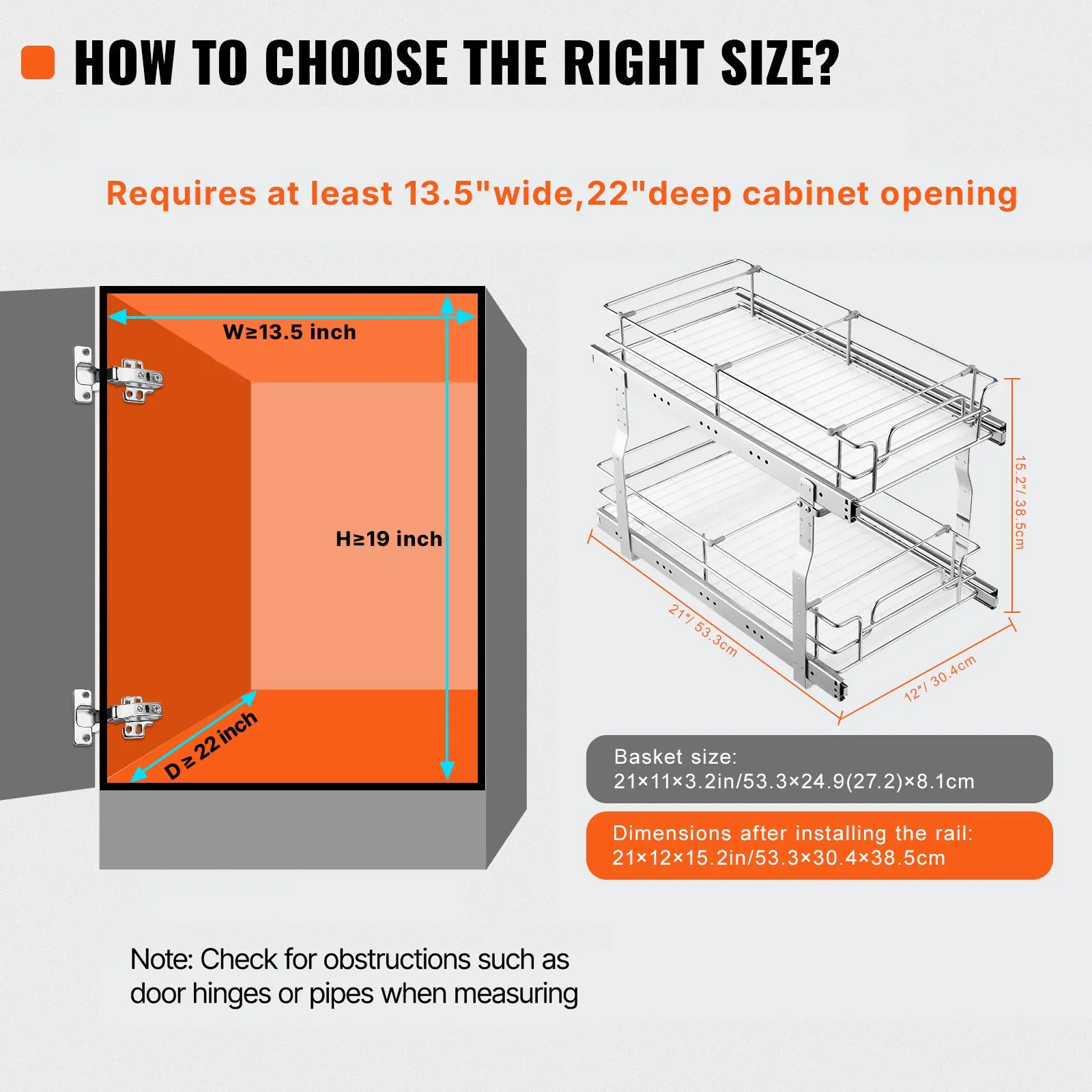 HOW TO CHOOSE THE RIGHT SIZE?

Requires at least 13.5"wide,22"deep cabinet opening

W≥13.5 inch

H≥19 inch

D ≥ 22 inch

15.2"/ 38.5cm

21"/ 53.3cm

12"/ 30.4cm

Basket size:
21×11×3.2in/53.3×24.9(27.2)×8.1cm

Dimensions after installing the rail:
21×12×15.2in/53.3×30.4×38.5cm

Note: Check for obstructions such as door hinges or pipes when measuring