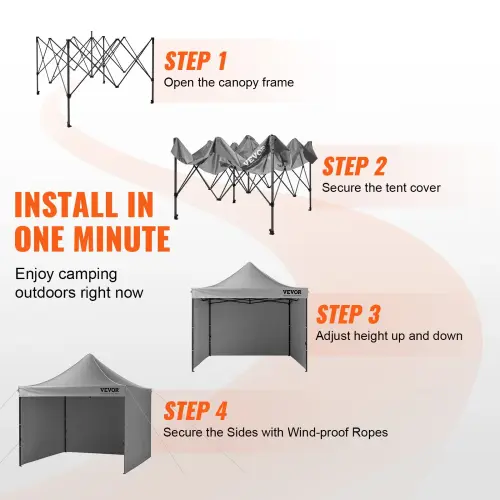 STEP 1
Open the canopy frame

VEVOR

STEP 2
Secure the tent cover

INSTALL IN ONE MINUTE

Enjoy camping outdoors right now

VEVOR

STEP 3
Adjust height up and down

VEVOR

STEP 4
Secure the Sides with Wind-proof Ropes