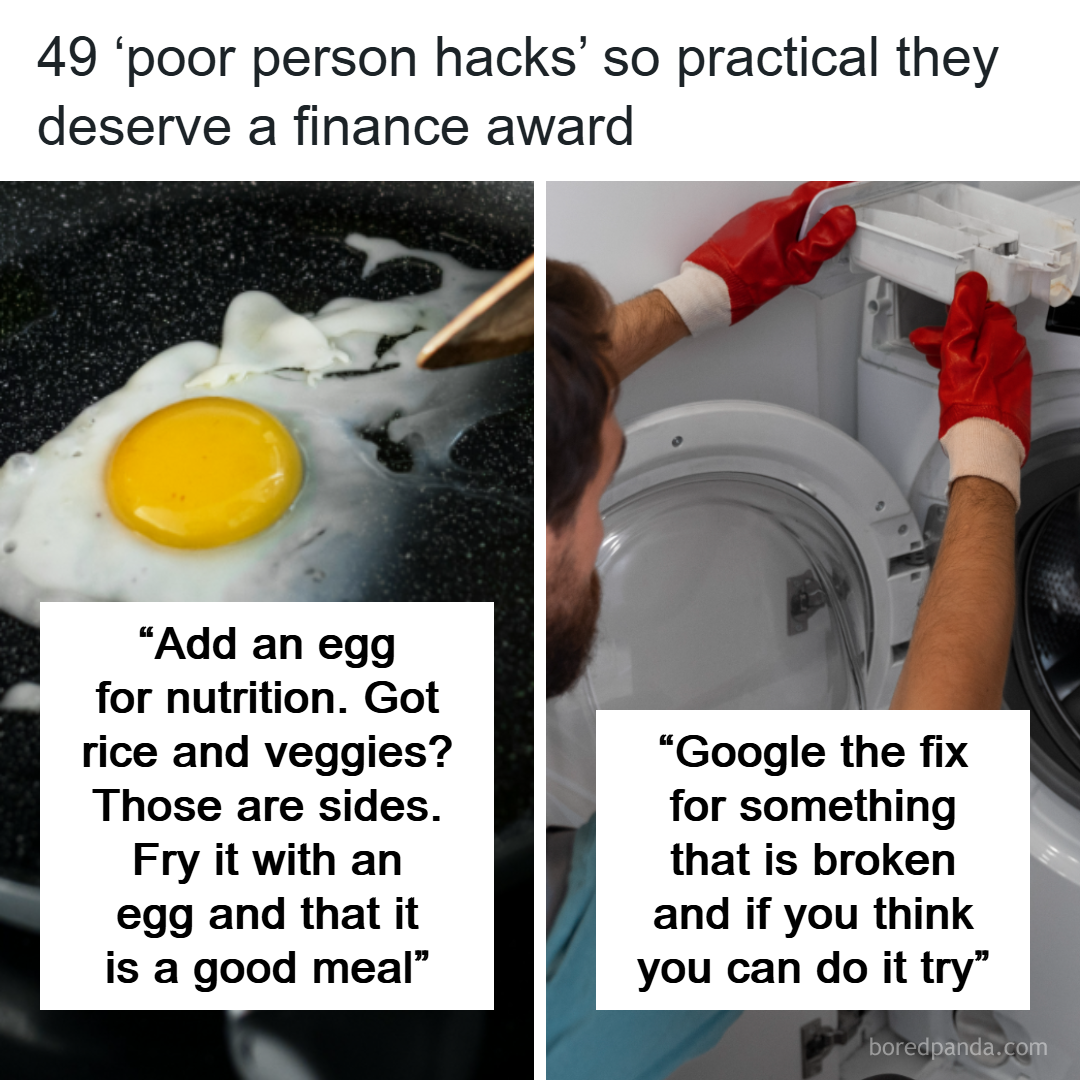 49 ‘poor person hacks’ so practical they deserve a finance award

“Add an egg for nutrition. Got rice and veggies? Those are sides. Fry it with an egg and that it is a good meal”

“Google the fix for something that is broken and if you think you can do it try”

boredpanda.com