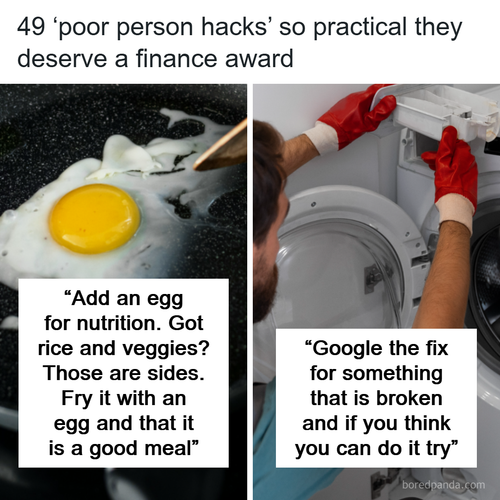 49 ‘poor person hacks’ so practical they deserve a finance award

“Add an egg for nutrition. Got rice and veggies? Those are sides. Fry it with an egg and that it is a good meal”

“Google the fix for something that is broken and if you think you can do it try”

boredpanda.com