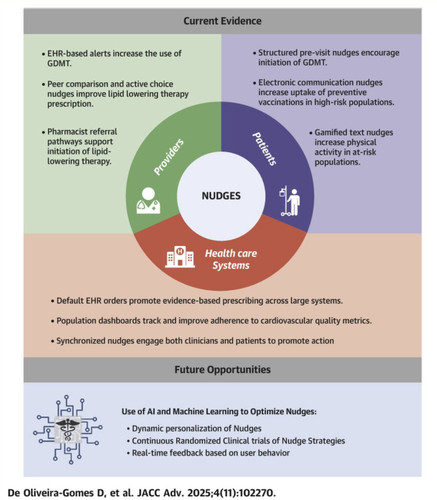 Current Evidence

• EHR-based alerts increase the use of GDMT.

• Peer comparison and active choice nudges improve lipid lowering therapy prescription.

• Pharmacist referral pathways support initiation of lipid-lowering therapy.

• Structured pre-visit nudges encourage initiation of GDMT.

• Electronic communication nudges increase uptake of preventive vaccinations in high-risk populations.

• Gamified text nudges increase physical activity in at-risk populations.

Providers

Patients

NUDGES

Health care Systems

• Default EHR orders promote evidence-based prescribing across large systems.

• Population dashboards track and improve adherence to cardiovascular quality metrics.

• Synchronized nudges engage both clinicians and patients to promote action

Future Opportunities

Use of AI and Machine Learning to Optimize Nudges:

• Dynamic personalization of Nudges
• Continuous Randomized Clinical trials of Nudge Strategies
• Real-time feedback based on user behavior

De Oliveira-Gomes D, et al. JACC Adv. 2025;4(11):102270.