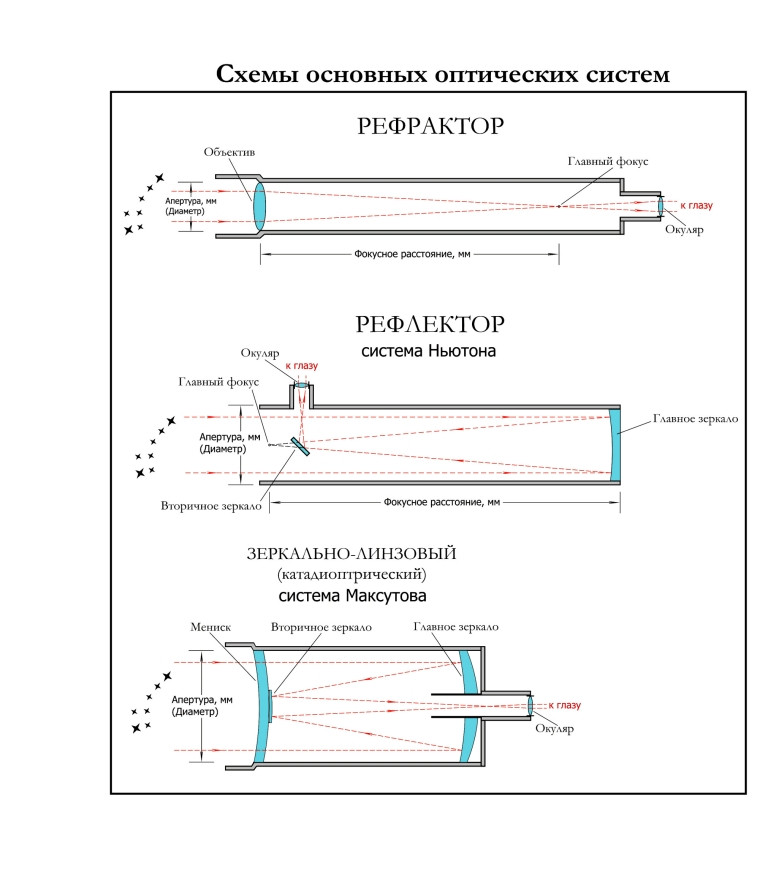 Схемы основных оптических систем

РЕФРАКТОР

Объектив

Апертура, мм (Диаметр)

Главный фокус

к глазу

Окуляр

Фокусное расстояние, мм

РЕФЛЕКТОР
система Ньютона

Окуляр

к глазу

Главный фокус

Апертура, мм (Диаметр)

Главное зеркало

Вторичное зеркало

Фокусное расстояние, мм

ЗЕРКАЛЬНО-ЛИНЗОВЫЙ
(катадиоптрический)
система Максутова

Мениск

Вторичное зеркало

Главное зеркало

Апертура, мм (Диаметр)

к глазу

Окуляр