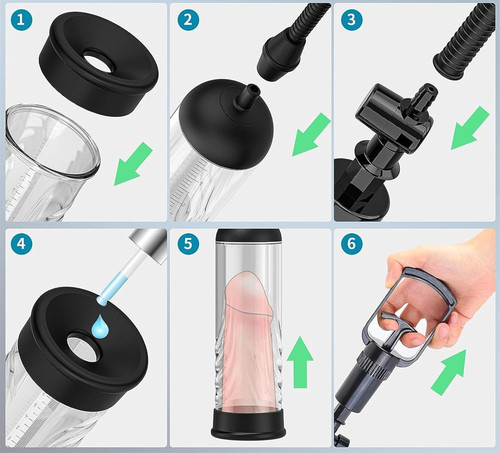 1

2

3

4

5

6