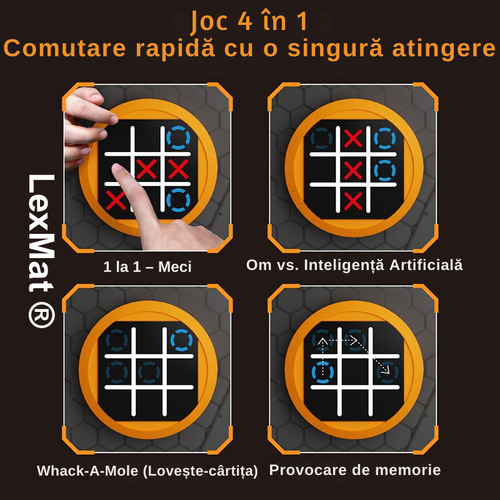 Joc 4 în 1
Comutare rapidă cu o singură atingere

LexMat ®

1 la 1 – Meci

Om vs. Inteligență Artificială

Whack-A-Mole (Lovește-cârtița)

Provocare de memorie