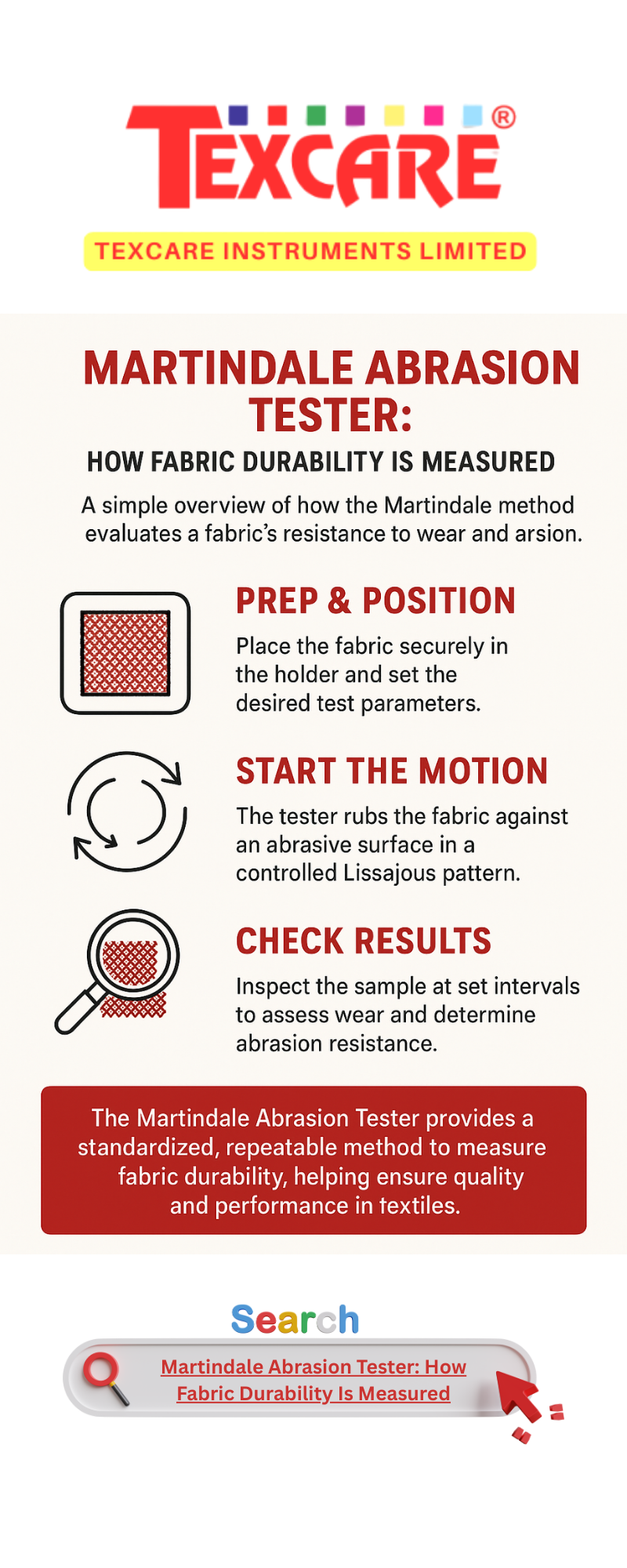 TEXCARE®

TEXCARE INSTRUMENTS LIMITED

MARTINDALE ABRASION TESTER:

HOW FABRIC DURABILITY IS MEASURED

A simple overview of how the Martindale method evaluates a fabric's resistance to wear and arsion.

PREP & POSITION

Place the fabric securely in the holder and set the desired test parameters.

START THE MOTION

The tester rubs the fabric against an abrasive surface in a controlled Lissajous pattern.

CHECK RESULTS

Inspect the sample at set intervals to assess wear and determine abrasion resistance.

The Martindale Abrasion Tester provides a standardized, repeatable method to measure fabric durability, helping ensure quality and performance in textiles.

Search

Martindale Abrasion Tester: How Fabric Durability Is Measured