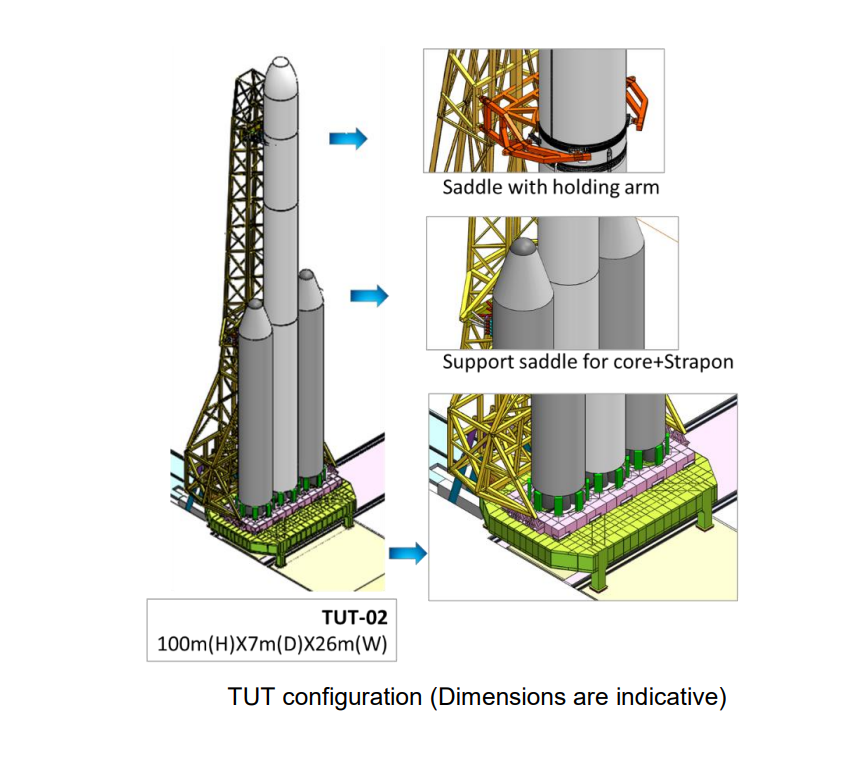 Saddle with holding arm

Support saddle for core+Strapon

TUT-02
100m(H)X7m(D)X26m(W)

TUT configuration (Dimensions are indicative)