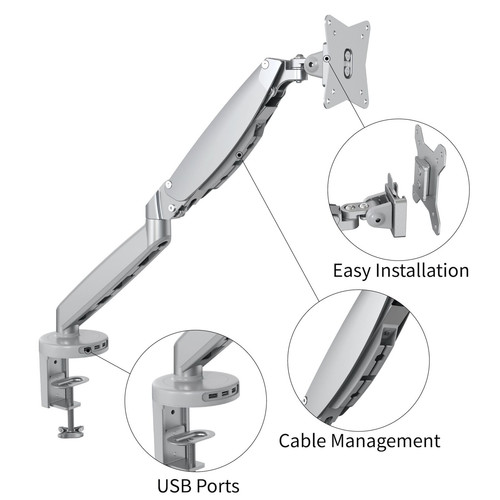 Easy Installation

Cable Management

USB Ports