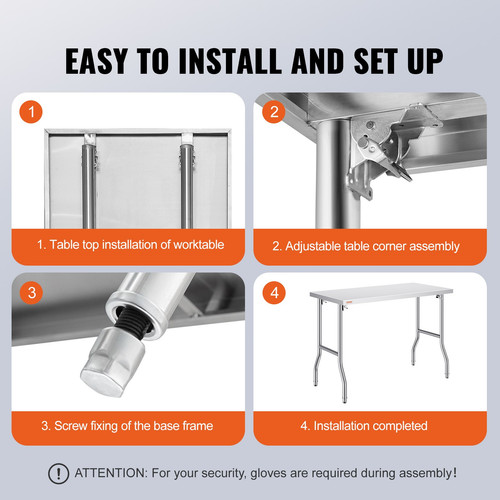 EASY TO INSTALL AND SET UP

1

1. Table top installation of worktable

2

2. Adjustable table corner assembly

3

3. Screw fixing of the base frame

4

4. Installation completed

! ATTENTION: For your security, gloves are required during assembly!