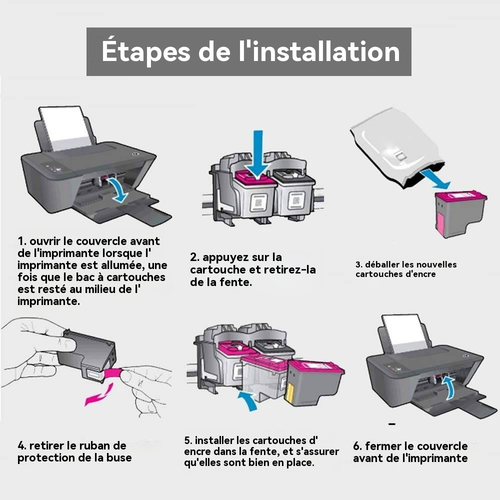 Étapes de l'installation

1. ouvrir le couvercle avant de l'imprimante lorsque l' imprimante est allumée, une fois que le bac à cartouches est resté au milieu de l' imprimante.

2. appuyez sur la cartouche et retirez-la de la fente.

3. déballer les nouvelles cartouches d'encre

4. retirer le ruban de protection de la buse

5. installer les cartouches d' encre dans la fente, et s'assurer qu'elles sont bien en place.

6. fermer le couvercle avant de l'imprimante