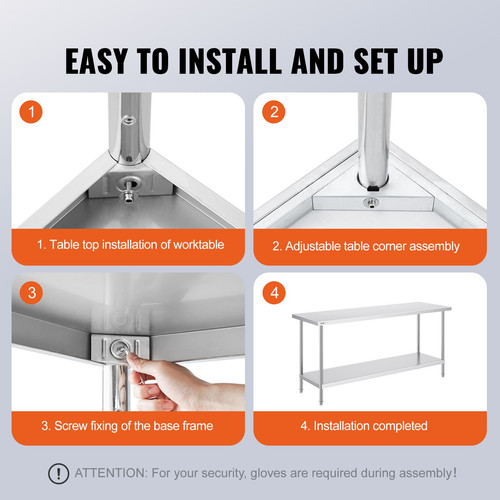 EASY TO INSTALL AND SET UP

1

1. Table top installation of worktable

2

2. Adjustable table corner assembly

3

3. Screw fixing of the base frame

4

4. Installation completed

! ATTENTION: For your security, gloves are required during assembly!