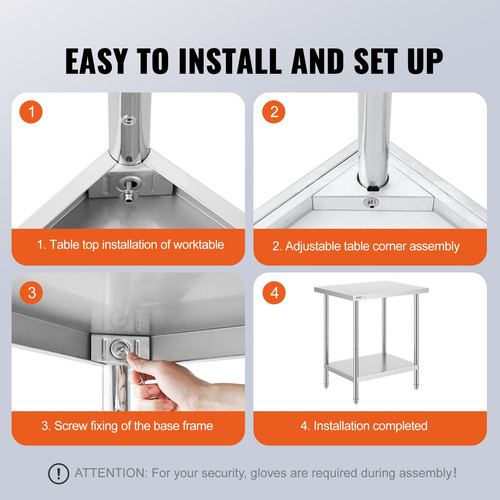 EASY TO INSTALL AND SET UP

1

1. Table top installation of worktable

2

2. Adjustable table corner assembly

3

3. Screw fixing of the base frame

4

4. Installation completed

! ATTENTION: For your security, gloves are required during assembly!