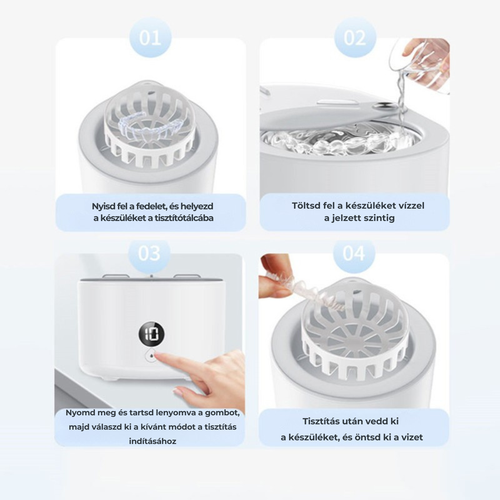 01

Nyisd fel a fedelet, és helyezd a készüléket a tisztítótálcába

02

Töltsd fel a készüléket vízzel a jelzett szintig

03

10

Nyomd meg és tartsd lenyomva a gombot, majd válaszd ki a kívánt módot a tisztítás indításához

04

Tisztítás után vedd ki a készüléket, és öntsd ki a vizet