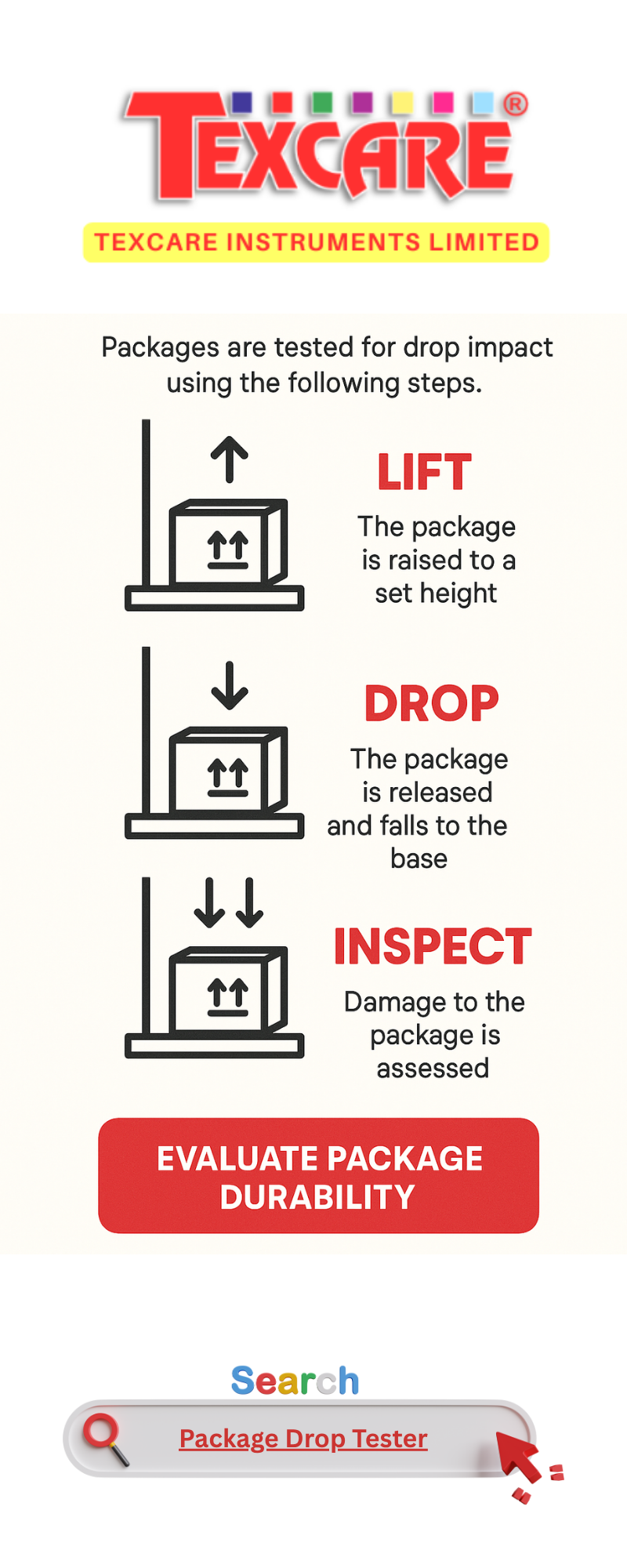 TEXCARE®

TEXCARE INSTRUMENTS LIMITED

Packages are tested for drop impact using the following steps.

LIFT
The package is raised to a set height

DROP
The package is released and falls to the base

INSPECT
Damage to the package is assessed

EVALUATE PACKAGE DURABILITY

Search

Package Drop Tester