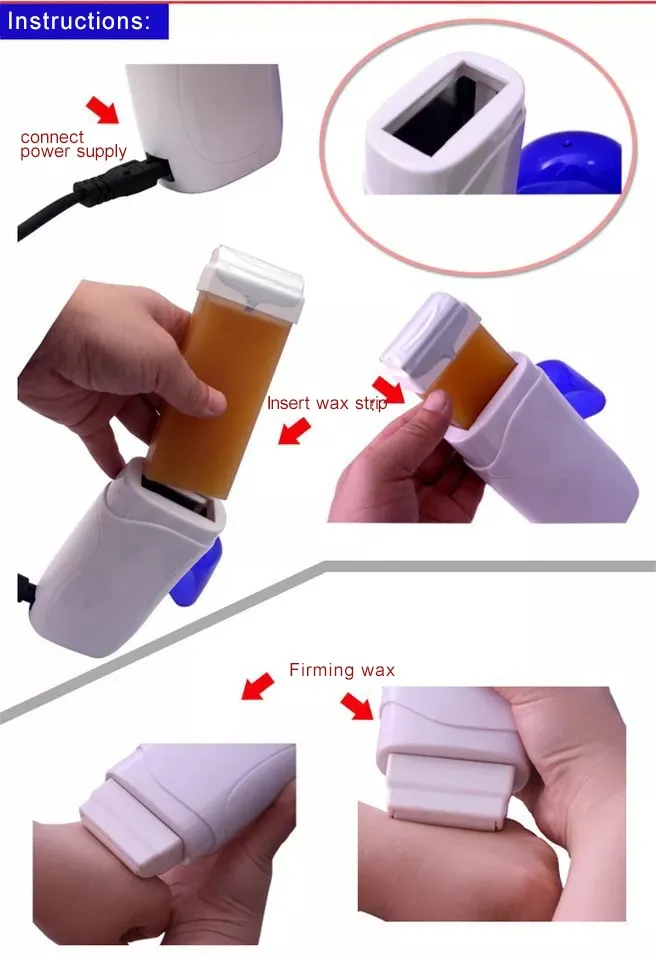 Instructions:

connect power supply

Insert wax strip

Firming wax