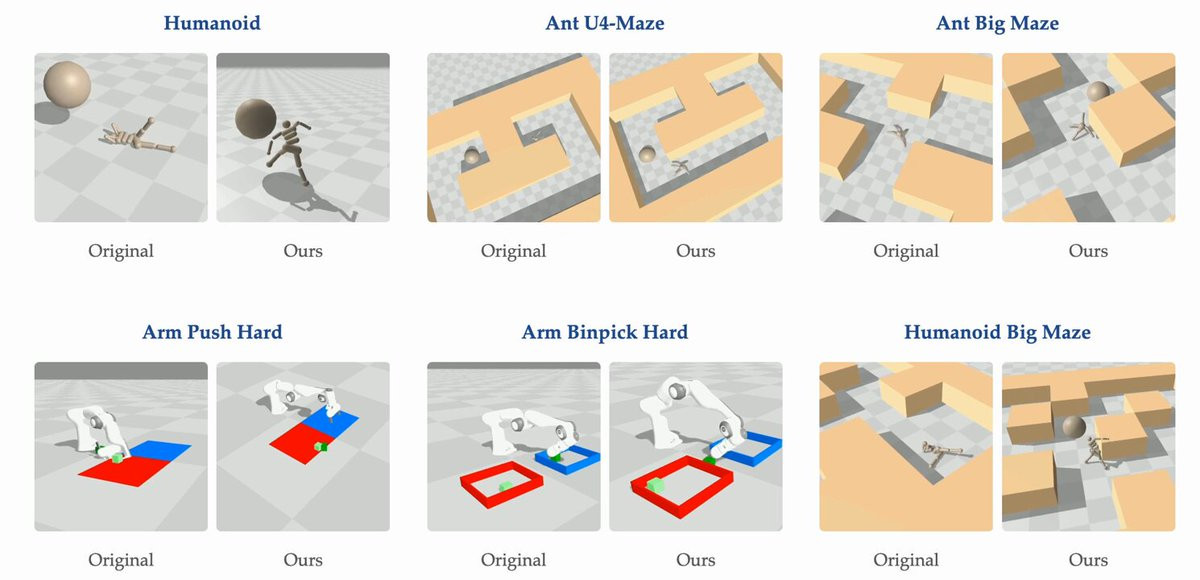 Humanoid

Original Ours

Ant U4-Maze

Original Ours

Ant Big Maze

Original Ours

Arm Push Hard

Original Ours

Arm Binpick Hard

Original Ours

Humanoid Big Maze

Original Ours