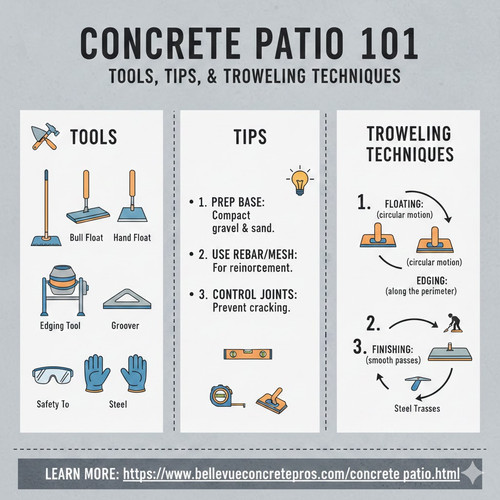 CONCRETE PATIO 101

TOOLS, TIPS, & TROWELING TECHNIQUES

TOOLS

Bull Float

Hand Float

Edging Tool

Groover

Safety To

Steel

TIPS

• 1. PREP BASE: Compact gravel & sand.

• 2. USE REBAR/MESH: For reinorcement.

• 3. CONTROL JOINTS: Prevent cracking.

TROWELING TECHNIQUES

1. FLOATING: (circular motion)

(circular motion)

EDGING: (along the perimeter)

2.

3. FINISHING: (smooth passes)

Steel Trasses

LEARN MORE: https://www.bellevueconcretepros.com/concrete patio.html