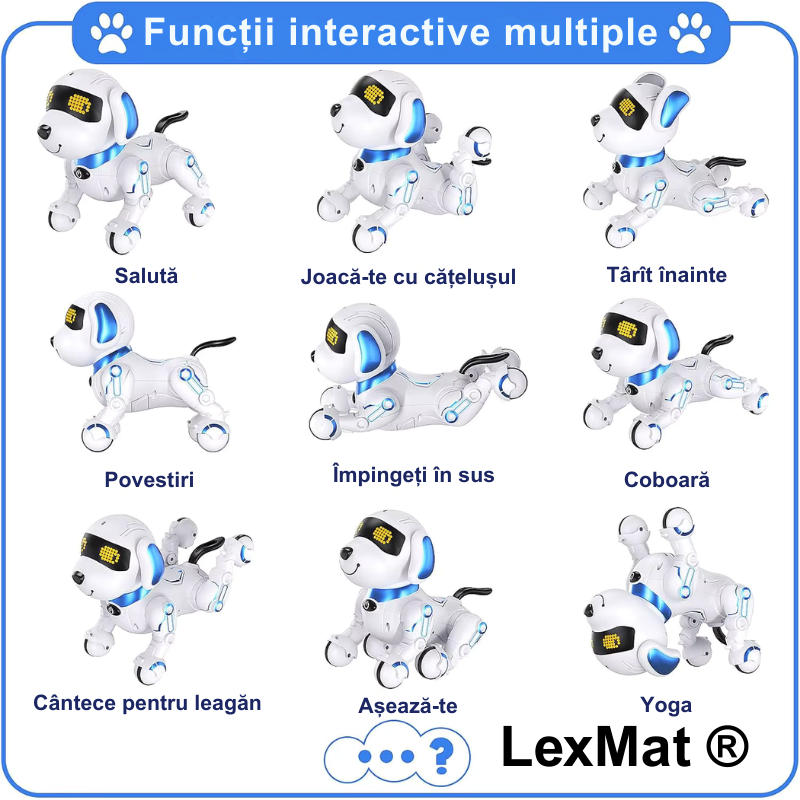 Funcții interactive multiple

Salută

Joacă-te cu cățelușul

Târît înainte

Povestiri

Împingeți în sus

Coboară

Cântece pentru leagăn

Așează-te

Yoga

...?

LexMat ®