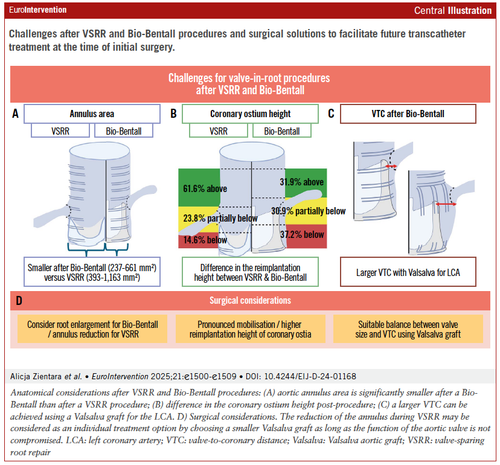 EuroIntervention

Central Illustration

Challenges after VSRR and Bio-Bentall procedures and surgical solutions to facilitate future transcatheter treatment at the time of initial surgery.

Challenges for valve-in-root procedures after VSRR and Bio-Bentall

A

Annulus area

VSRR

Bio-Bentall

Smaller after Bio-Bentall (237-661 mm²) versus VSRR (393-1,163 mm²)

B

Coronary ostium height

VSRR

Bio-Bentall

61.6% above

23.8% partially below

14.6% below

31.9% above

30.9% partially below

37.2% below

Difference in the reimplantation height between VSRR & Bio-Bentall

C

VTC after Bio-Bentall

Larger VTC with Valsalva for LCA

D

Surgical considerations

Consider root enlargement for Bio-Bentall / annulus reduction for VSRR

Pronounced mobilisation / higher reimplantation height of coronary ostia

Suitable balance between valve size and VTC using Valsalva graft

Alicja Zientara et al. • EuroIntervention 2025;21:e1500-e1509 • DOI: 10.4244/EIJ-D-24-01168

Anatomical considerations after VSRR and Bio-Bentall procedures: (A) aortic annulus area is significantly smaller after a Bio-Bentall than after a VSRR procedure; (B) difference in the coronary ostium height post-procedure; (C) a larger VTC can be achieved using a Valsalva graft for the LCA. D) Surgical considerations. The reduction of the annulus during VSRR may be considered as an individual treatment option by choosing a smaller Valsalva graft as long as the function of the aortic valve is not compromised. LCA: left coronary artery; VTC: valve-to-coronary distance; Valsalva: Valsalva aortic graft; VSRR: valve-sparing root repair