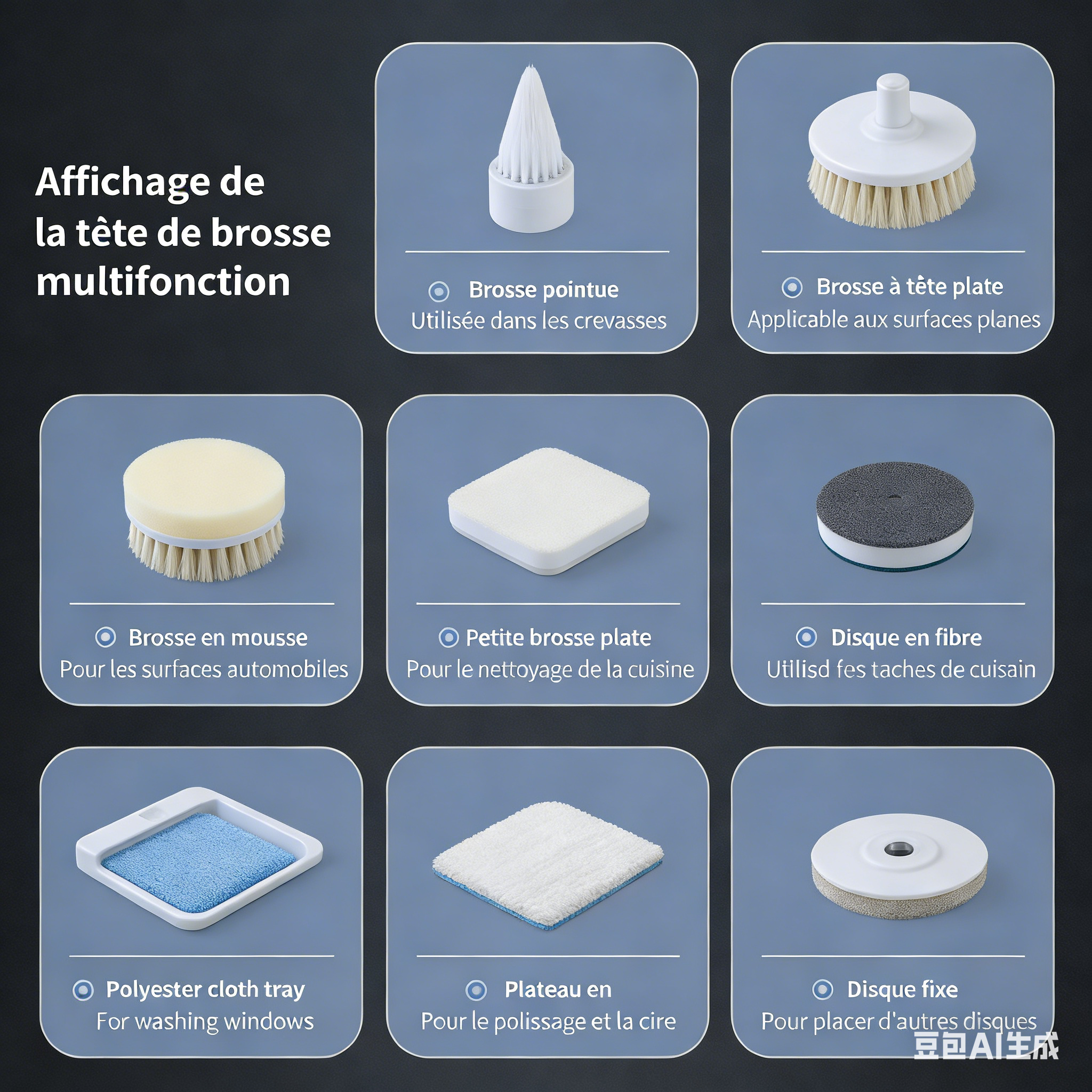 Affichage de la tête de brosse multifonction

Brosse pointue
Utilisée dans les crevasses

Brosse à tête plate
Applicable aux surfaces planes

Brosse en mousse
Pour les surfaces automobiles

Petite brosse plate
Pour le nettoyage de la cuisine

Disque en fibre
Utilisd fes taches de cuisain

Polyester cloth tray
For washing windows

Plateau en
Pour le polissage et la cire

Disque fixe
Pour placer d'autres disques

豆包AI生成