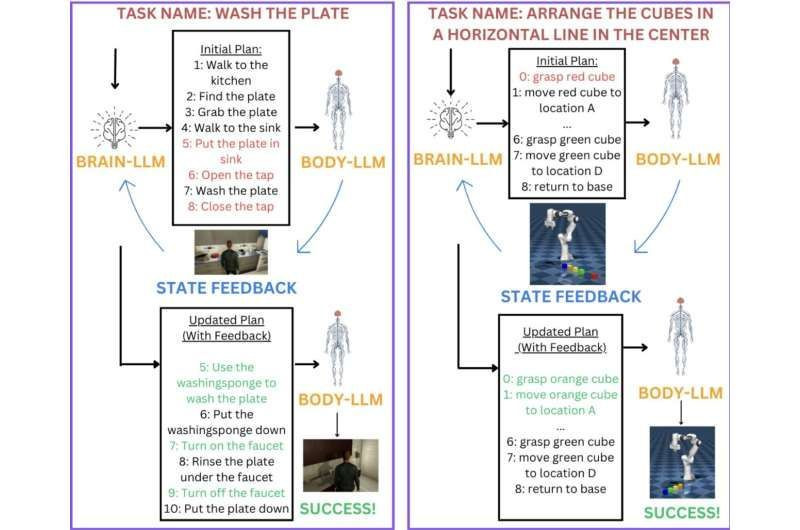 TASK NAME: WASH THE PLATE

Initial Plan:
1: Walk to the kitchen
2: Find the plate
3: Grab the plate
4: Walk to the sink
5: Put the plate in sink
6: Open the tap
7: Wash the plate
8: Close the tap

BRAIN-LLM

BODY-LLM

STATE FEEDBACK

Updated Plan
(With Feedback)

5: Use the washingsponge to wash the plate
6: Put the washingsponge down
7: Turn on the faucet
8: Rinse the plate under the faucet
9: Turn off the faucet
10: Put the plate down

BODY-LLM

SUCCESS!

TASK NAME: ARRANGE THE CUBES IN A HORIZONTAL LINE IN THE CENTER

Initial Plan:
0: grasp red cube
1: move red cube to location A
...
6: grasp green cube
7: move green cube to location D
8: return to base

BRAIN-LLM

BODY-LLM

STATE FEEDBACK

Updated Plan
(With Feedback)

0: grasp orange cube
1: move orange cube to location A
...
6: grasp green cube
7: move green cube to location D
8: return to base

BODY-LLM

SUCCESS!