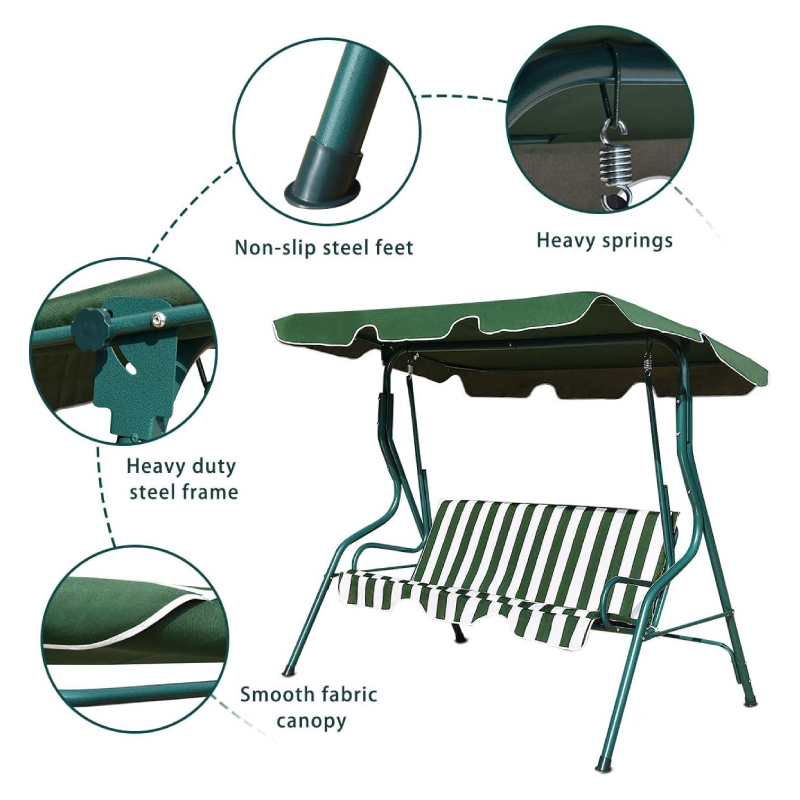 Non-slip steel feet

Heavy springs

Heavy duty steel frame

Smooth fabric canopy