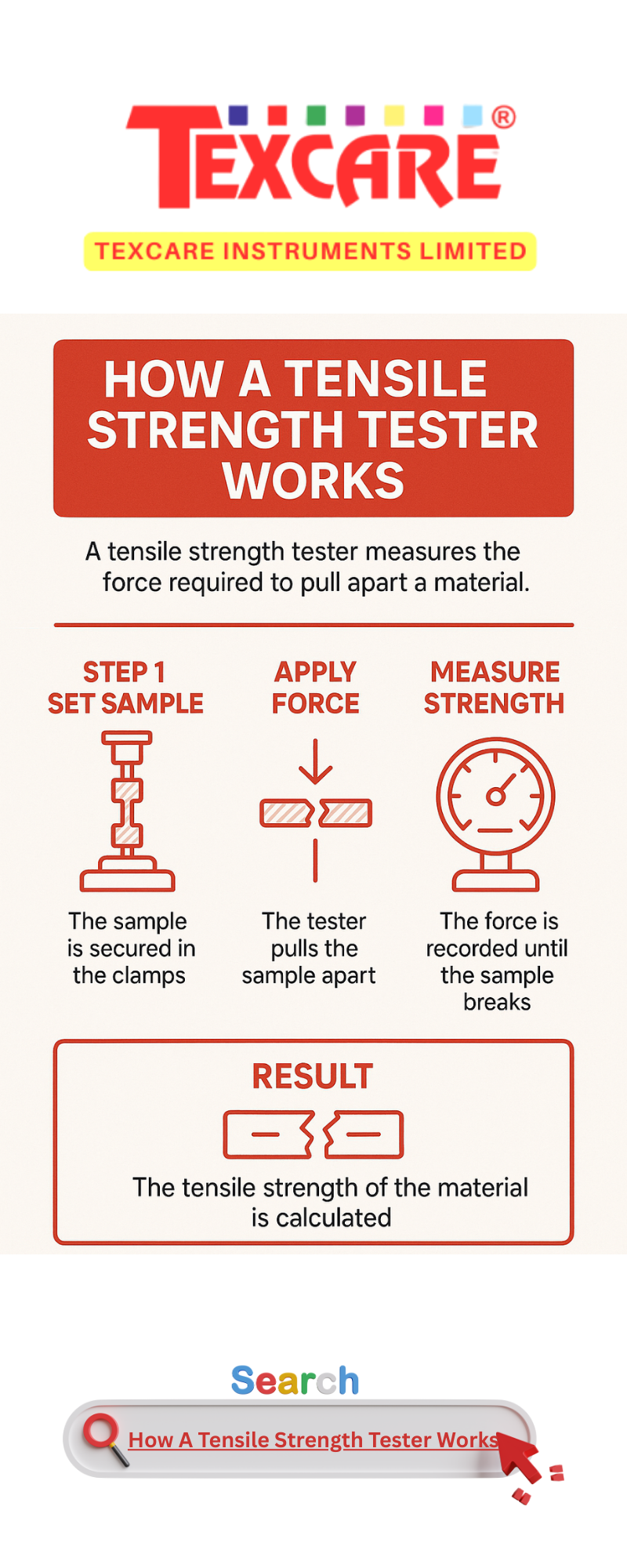 TEXCARE®

TEXCARE INSTRUMENTS LIMITED

HOW A TENSILE STRENGTH TESTER WORKS

A tensile strength tester measures the force required to pull apart a material.

STEP 1
SET SAMPLE

The sample is secured in the clamps

APPLY FORCE

The tester pulls the sample apart

MEASURE STRENGTH

The force is recorded until the sample breaks

RESULT

The tensile strength of the material is calculated

Search

How A Tensile Strength Tester Works