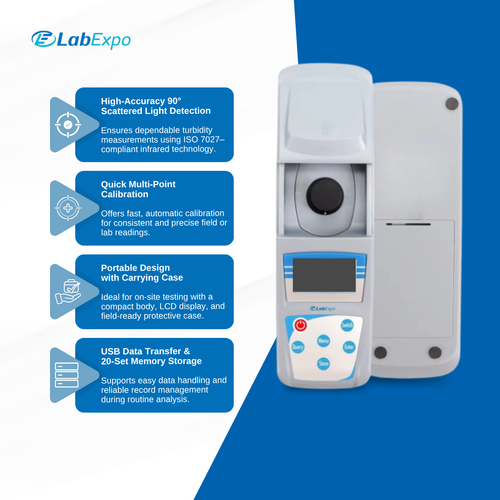 LabExpo

High-Accuracy 90° Scattered Light Detection

Ensures dependable turbidity measurements using ISO 7027–compliant infrared technology.

Quick Multi-Point Calibration

Offers fast, automatic calibration for consistent and precise field or lab readings.

Portable Design with Carrying Case

Ideal for on-site testing with a compact body, LCD display, and field-ready protective case.

USB Data Transfer & 20-Set Memory Storage

Supports easy data handling and reliable record management during routine analysis.

LabExpo

Switch

Query

Menu

Enter

Store