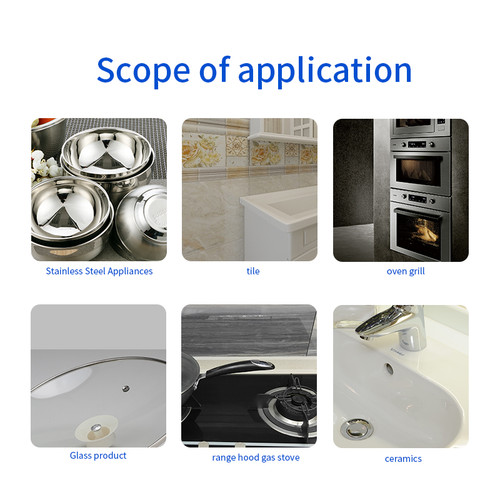 Scope of application

Stainless Steel Appliances

tile

oven grill

Glass product

range hood gas stove

ceramics