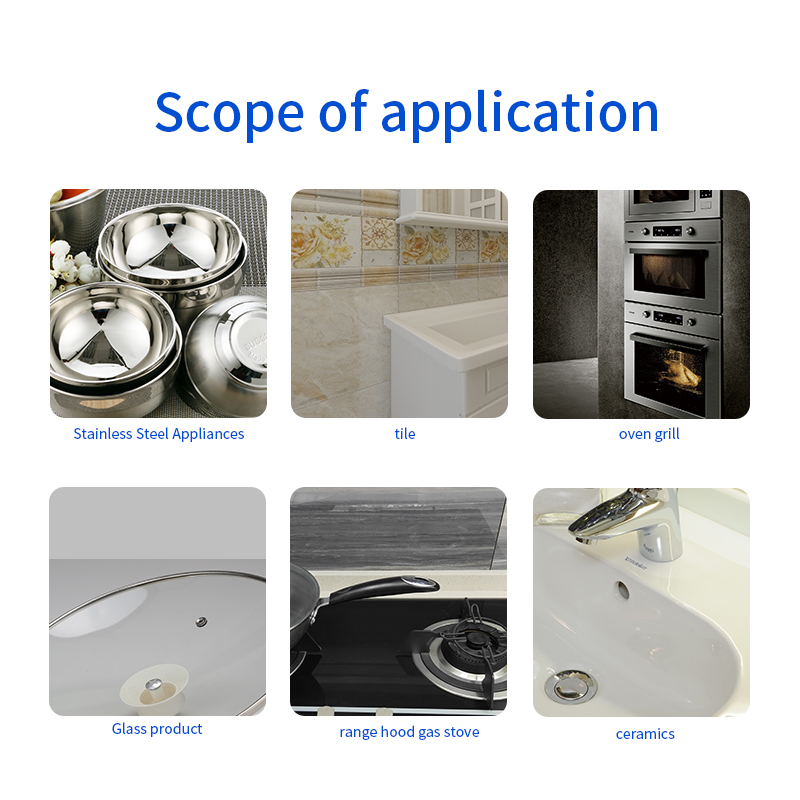 Scope of application

Stainless Steel Appliances

tile

oven grill

Glass product

range hood gas stove

ceramics