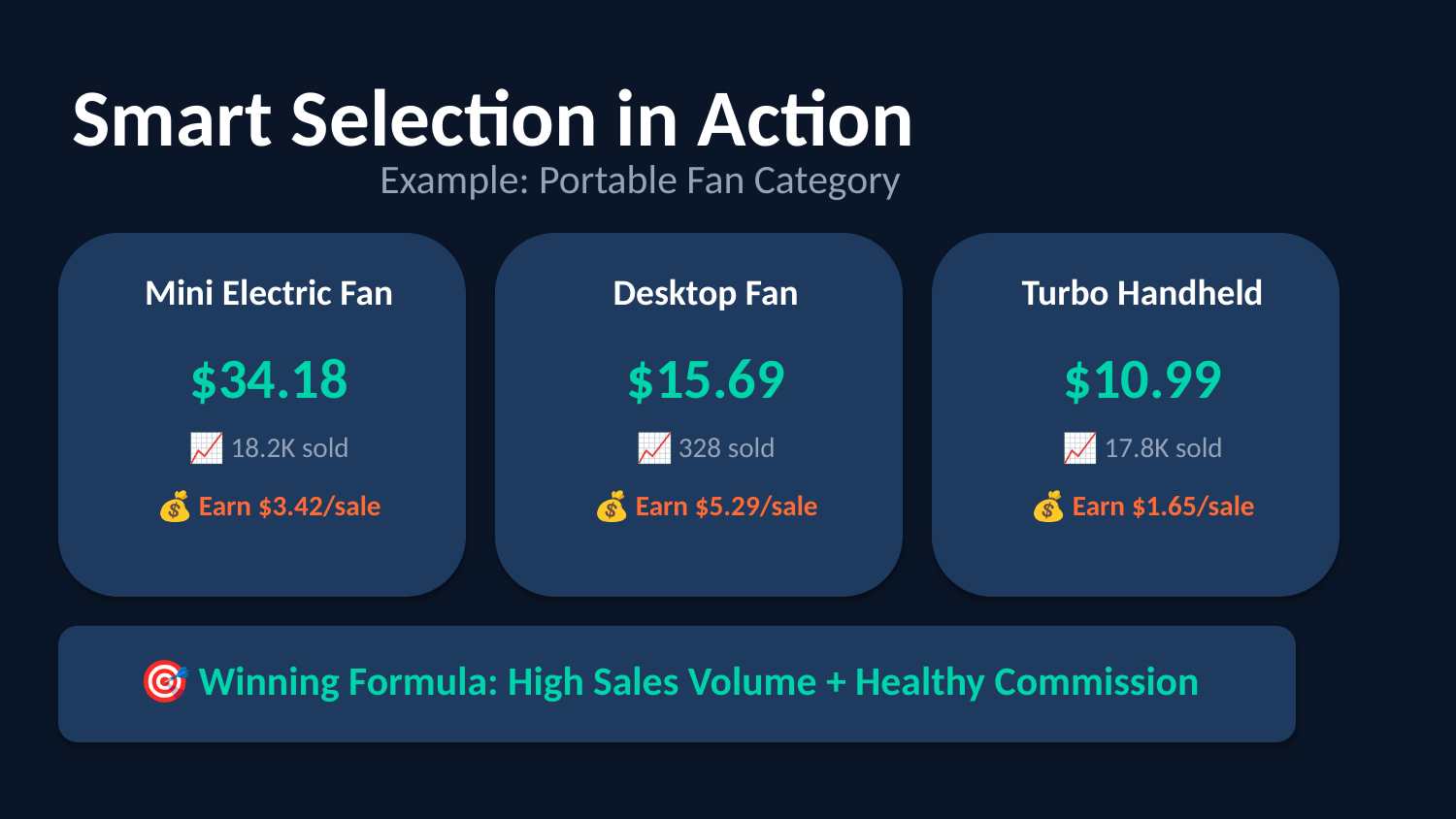 Smart Selection in Action

Example: Portable Fan Category

Mini Electric Fan

$34.18

📈 18.2K sold

💰 Earn $3.42/sale

Desktop Fan

$15.69

📈 328 sold

💰 Earn $5.29/sale

Turbo Handheld

$10.99

📈 17.8K sold

💰 Earn $1.65/sale

🎯 Winning Formula: High Sales Volume + Healthy Commission