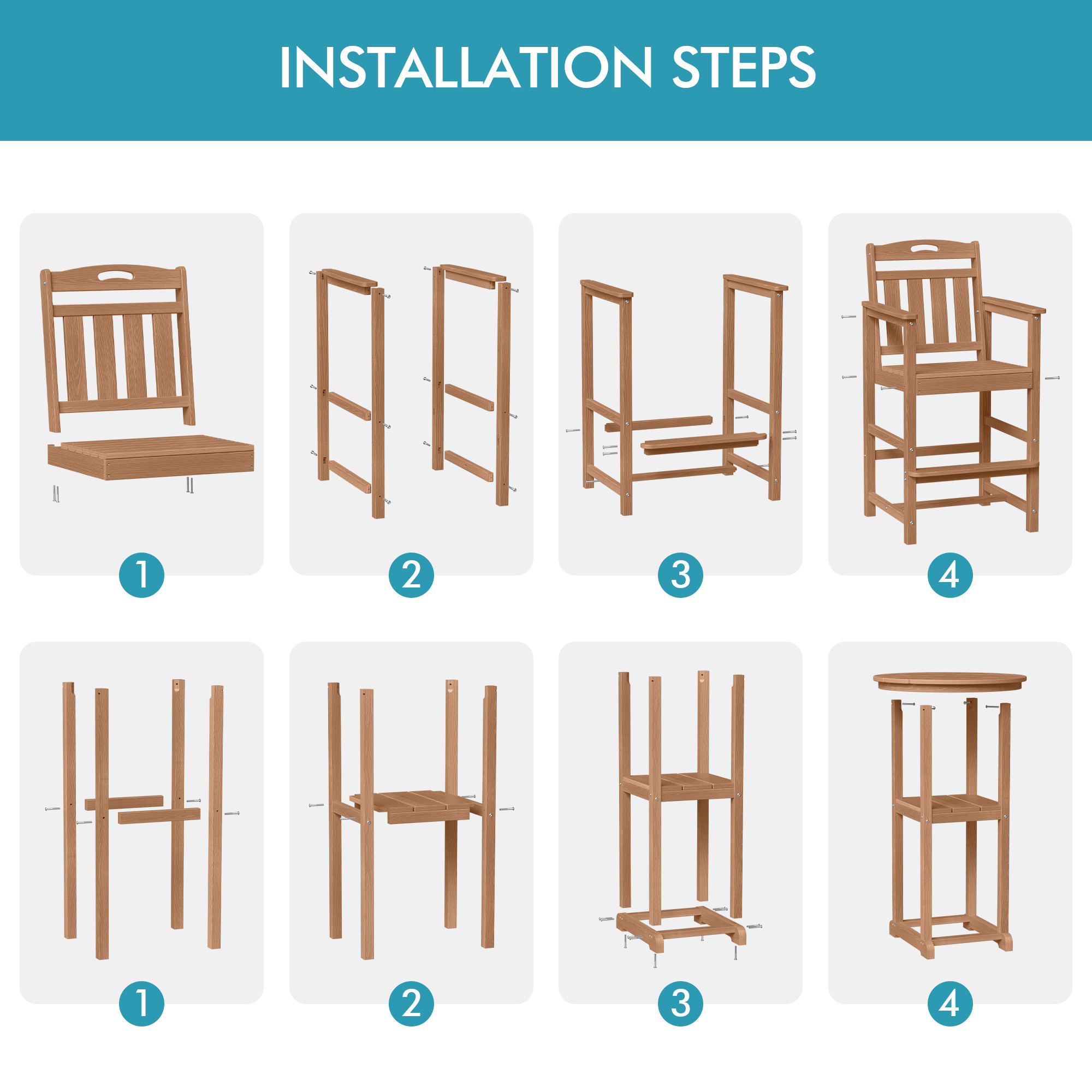 INSTALLATION STEPS

1

2

3

4

1

2

3

4