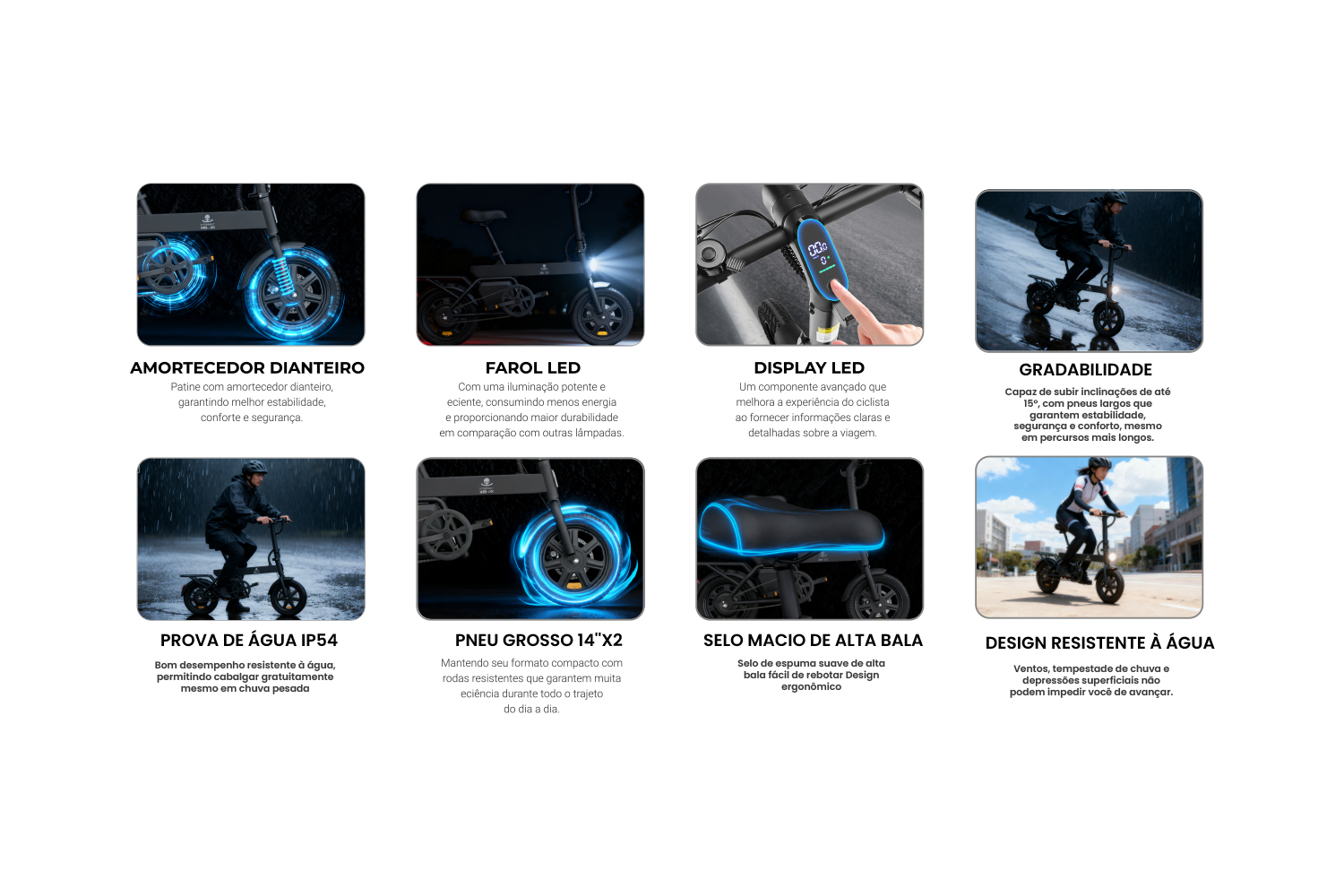 AMORTECEDOR DIANTEIRO
Patine com amortecedor dianteiro, garantindo melhor estabilidade, conforte e segurança.

FAROL LED
Com uma iluminação potente e eciente, consumindo menos energia e proporcionando maior durabilidade em comparação com outras lâmpadas.

DISPLAY LED
Um componente avançado que melhora a experiência do ciclista ao fornecer informações claras e detalhadas sobre a viagem.

GRADABILIDADE
Capaz de subir inclinações de até 15º, com pneus largos que garantem estabilidade, segurança e conforto, mesmo em percursos mais longos.

PROVA DE ÁGUA IP54
Bom desempenho resistente à água, permitindo cabalgar gratuitamente mesmo em chuva pesada

PNEU GROSSO 14"X2
Mantendo seu formato compacto com rodas resistentes que garantem muita eciência durante todo o trajeto do dia a dia.

SELO MACIO DE ALTA BALA
Selo de espuma suave de alta bala fácil de rebotar Design ergonômico

DESIGN RESISTENTE À ÁGUA
Ventos, tempestade de chuva e depressões superficiais não podem impedir você de avançar.