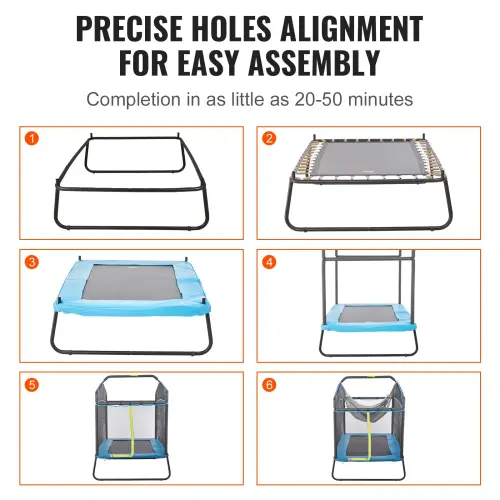 PRECISE HOLES ALIGNMENT FOR EASY ASSEMBLY

Completion in as little as 20-50 minutes

1

2

3

4

5

6