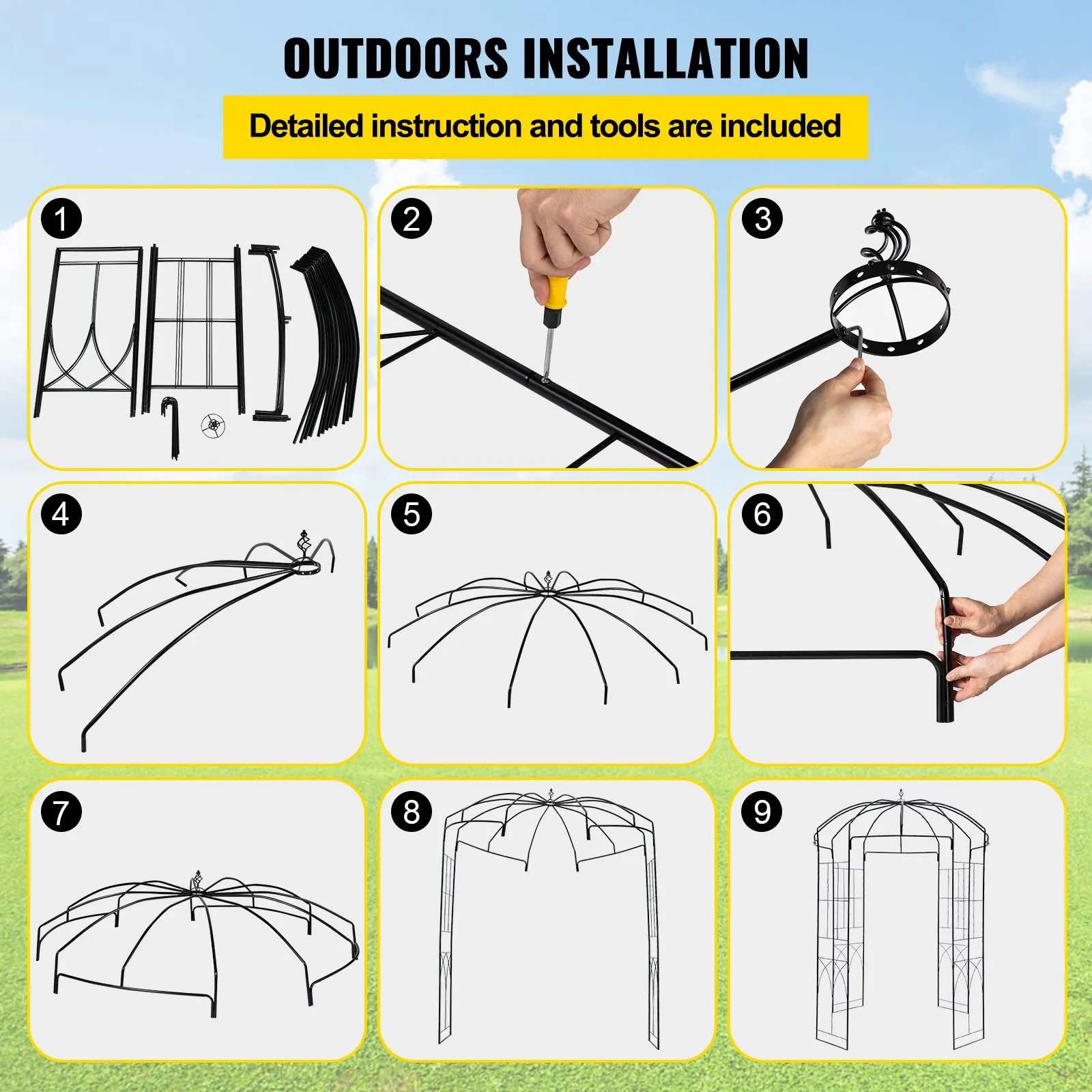 OUTDOORS INSTALLATION

Detailed instruction and tools are included

1

2

3

4

5

6

7

8

9