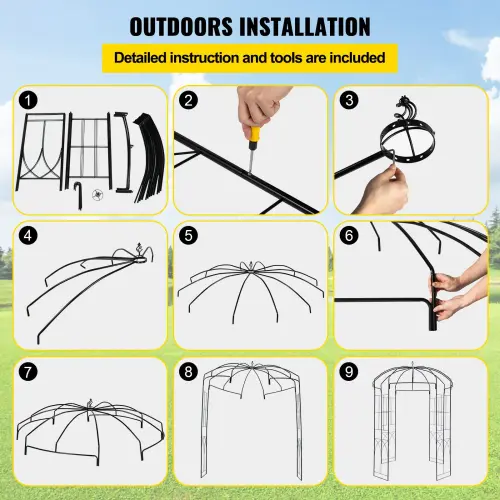 OUTDOORS INSTALLATION

Detailed instruction and tools are included

1

2

3

4

5

6

7

8

9