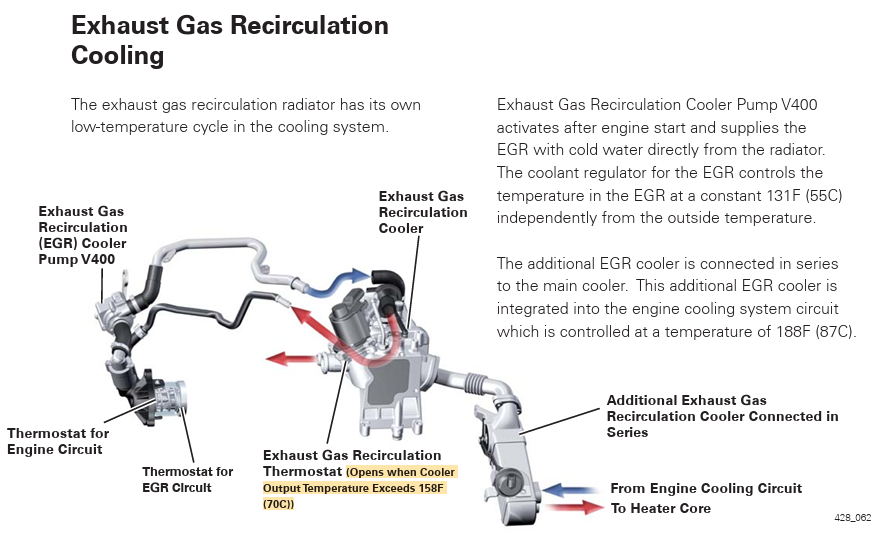 Exhaust Gas Recirculation Cooling

The exhaust gas recirculation radiator has its own low-temperature cycle in the cooling system.

Exhaust Gas Recirculation Cooler Pump V400 activates after engine start and supplies the EGR with cold water directly from the radiator. The coolant regulator for the EGR controls the temperature in the EGR at a constant 131F (55C) independently from the outside temperature.

The additional EGR cooler is connected in series to the main cooler. This additional EGR cooler is integrated into the engine cooling system circuit which is controlled at a temperature of 188F (87C).

Exhaust Gas Recirculation (EGR) Cooler Pump V400

Exhaust Gas Recirculation Cooler

Thermostat for Engine Circuit

Thermostat for EGR Circuit

Exhaust Gas Recirculation Thermostat (Opens when Cooler Output Temperature Exceeds 158F (70C))

Additional Exhaust Gas Recirculation Cooler Connected in Series

From Engine Cooling Circuit

To Heater Core

428_062