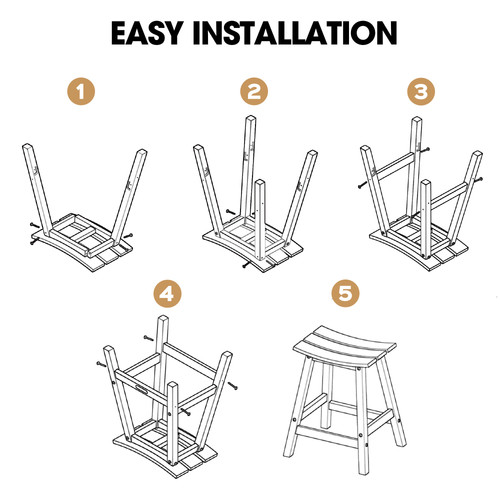 EASY INSTALLATION

1

2

3

4

5