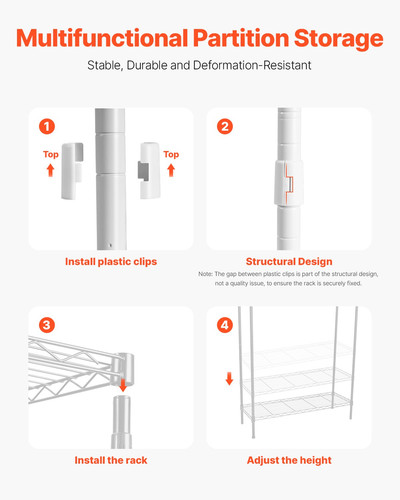 Multifunctional Partition Storage

Stable, Durable and Deformation-Resistant

1

Top

Top

Install plastic clips

2

Structural Design

Note: The gap between plastic clips is part of the structural design, not a quality issue, to ensure the rack is securely fixed.

3

Install the rack

4

Adjust the height