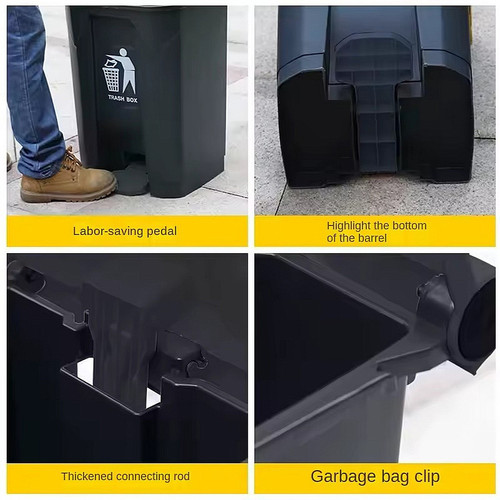 TRASH BOX

Labor-saving pedal

Highlight the bottom of the barrel

Thickened connecting rod

Garbage bag clip